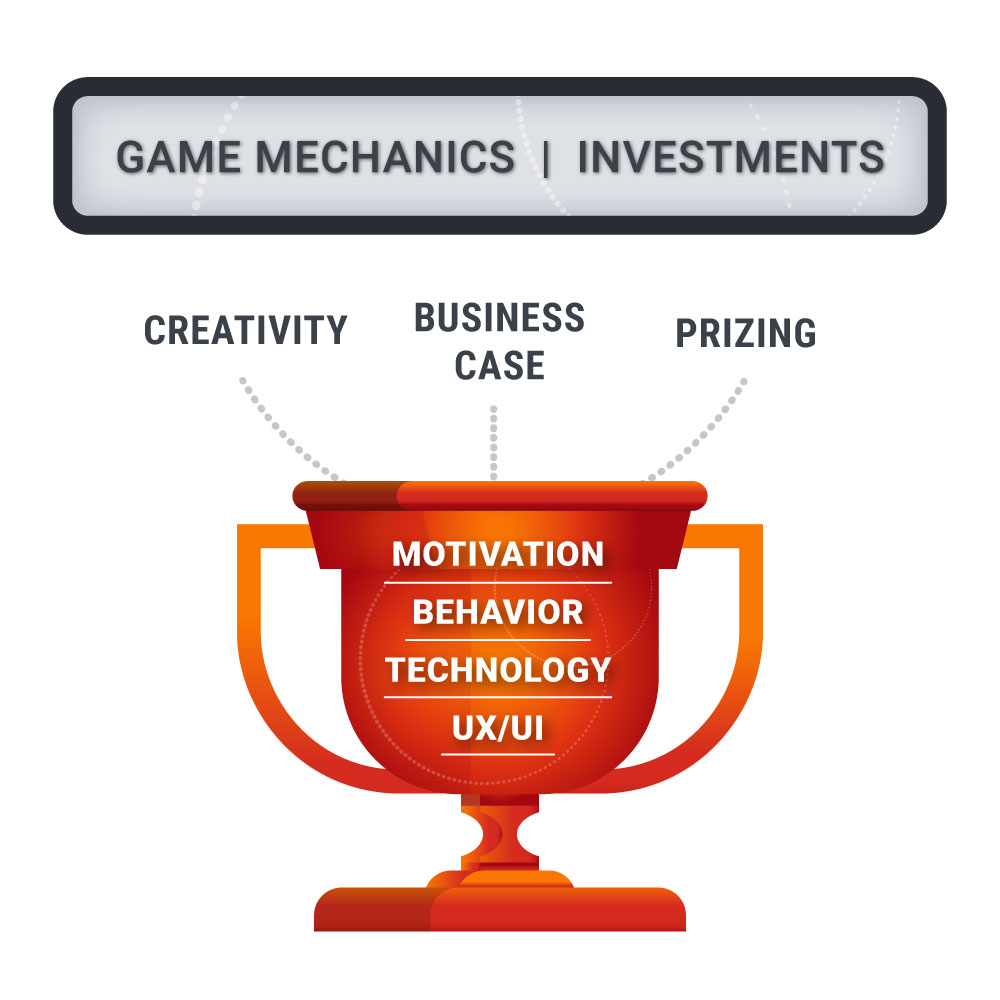 GAME MECHANICS | INVESTMENTS

CREATIVITY

BUSINESS CASE

PRIZING

MOTIVATION

BEHAVIOR

TECHNOLOGY

UX/UI