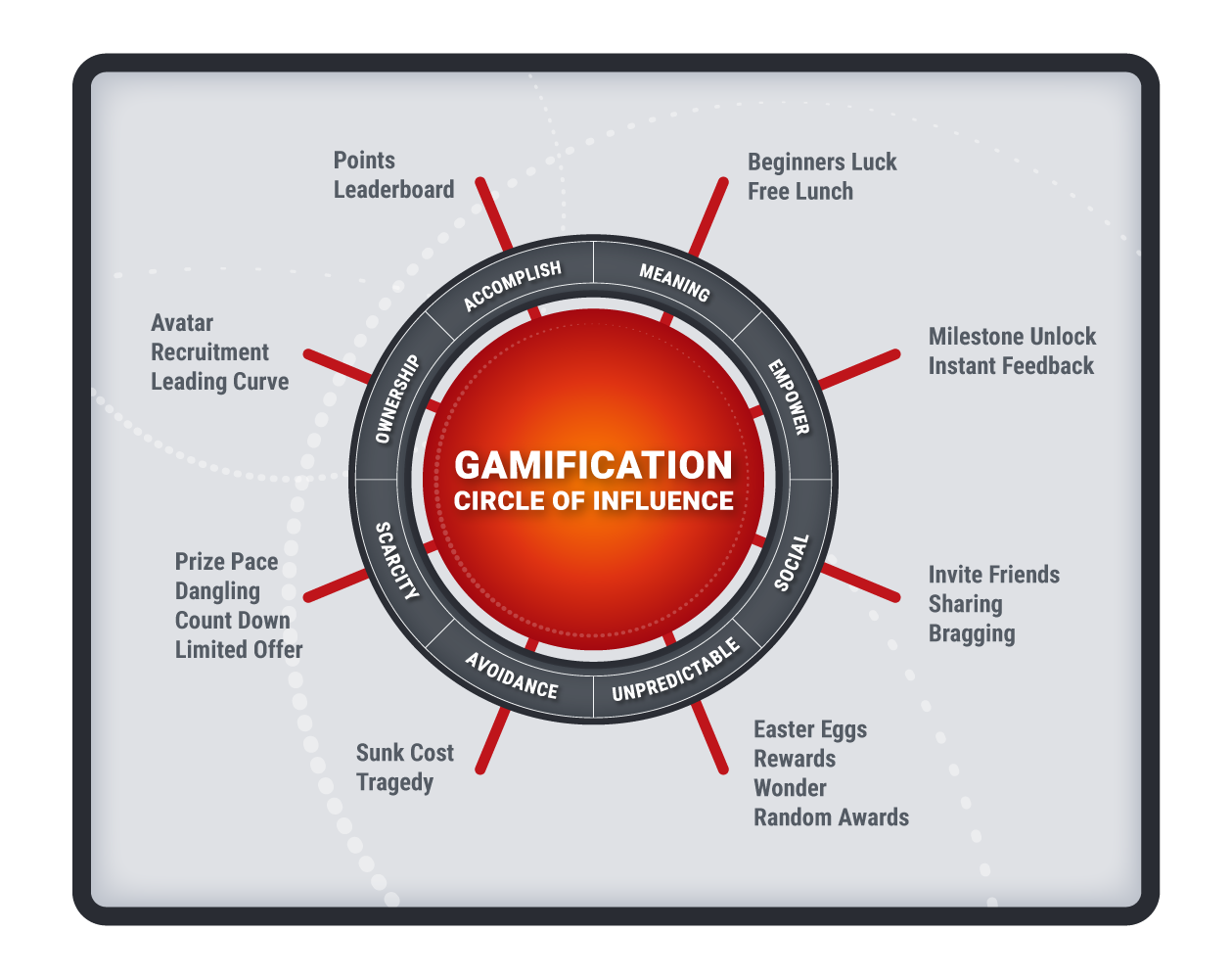 GAMIFICATION
CIRCLE OF INFLUENCE

ACCOMPLISH
Points
Leaderboard

MEANING
Beginners Luck
Free Lunch

EMPOWER
Milestone Unlock
Instant Feedback

SOCIAL
Invite Friends
Sharing
Bragging

UNPREDICTABLE
Easter Eggs
Rewards
Wonder
Random Awards

AVOIDANCE
Sunk Cost
Tragedy

SCARCITY
Prize Pace
Dangling
Count Down
Limited Offer

OWNERSHIP
Avatar
Recruitment
Leading Curve